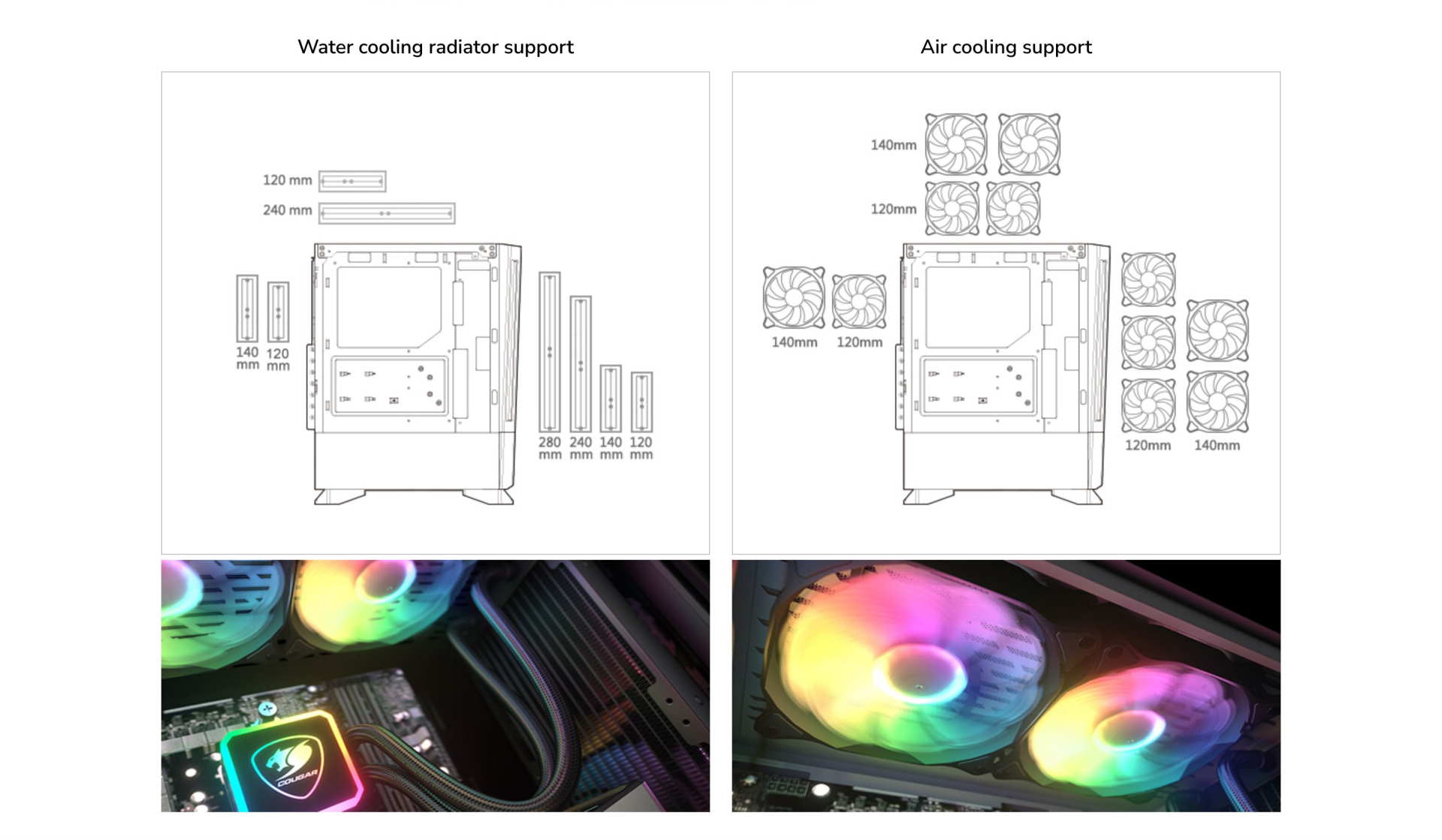 Water cooling radiator support

120 mm

240 mm

140 mm

120 mm

280 mm

240 mm

140 mm

120 mm

COUGAR

Air cooling support

140mm

120mm

140mm

120mm

120mm

140mm