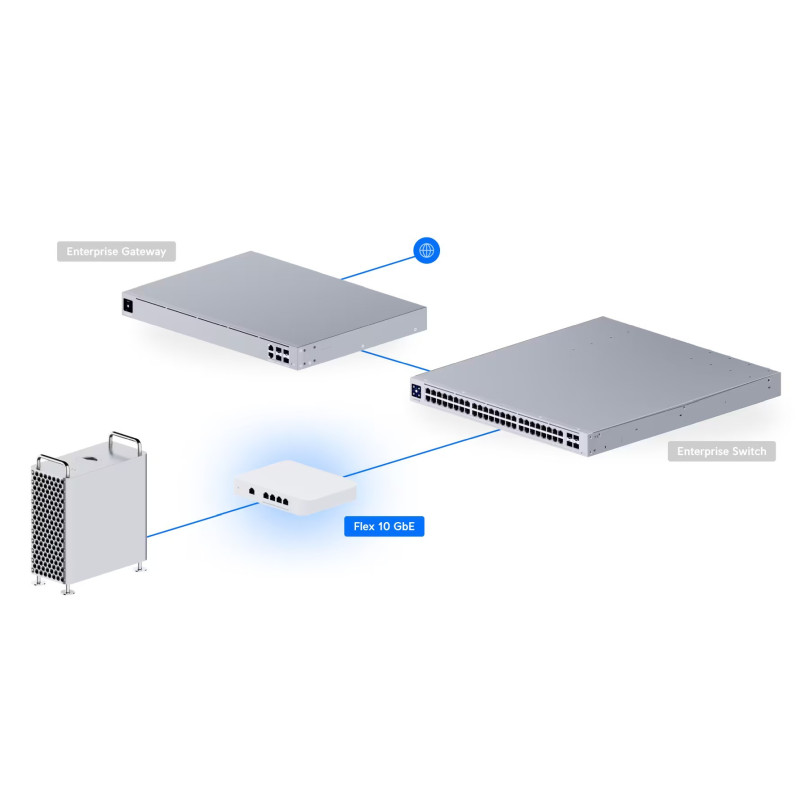 Enterprise Gateway

Enterprise Switch

Flex 10 GbE