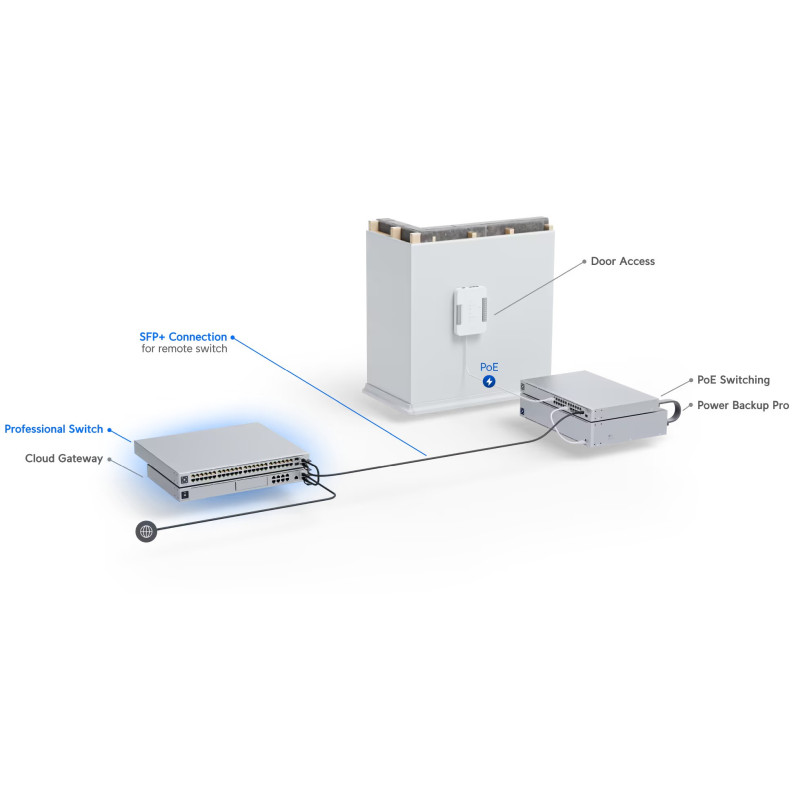 Door Access

SFP+ Connection
for remote switch

PoE

PoE Switching

Power Backup Pro

Professional Switch

Cloud Gateway