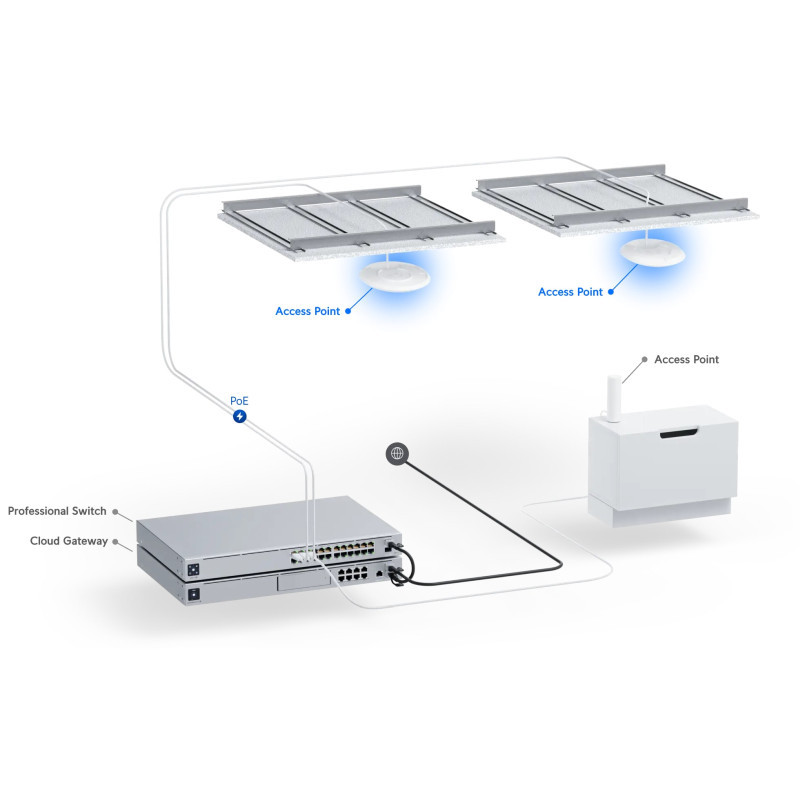 Access Point

Access Point

Access Point

PoE

Professional Switch

Cloud Gateway