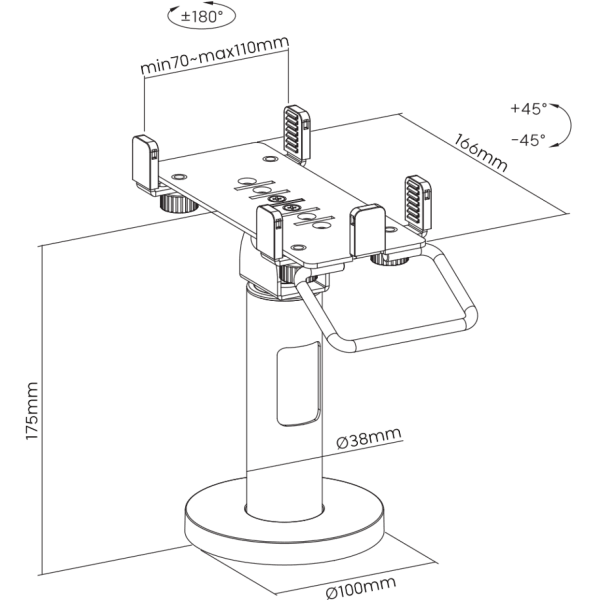 ±180°

min70~max110mm

+45°

-45°

166mm

175mm

Ø38mm

Ø100mm